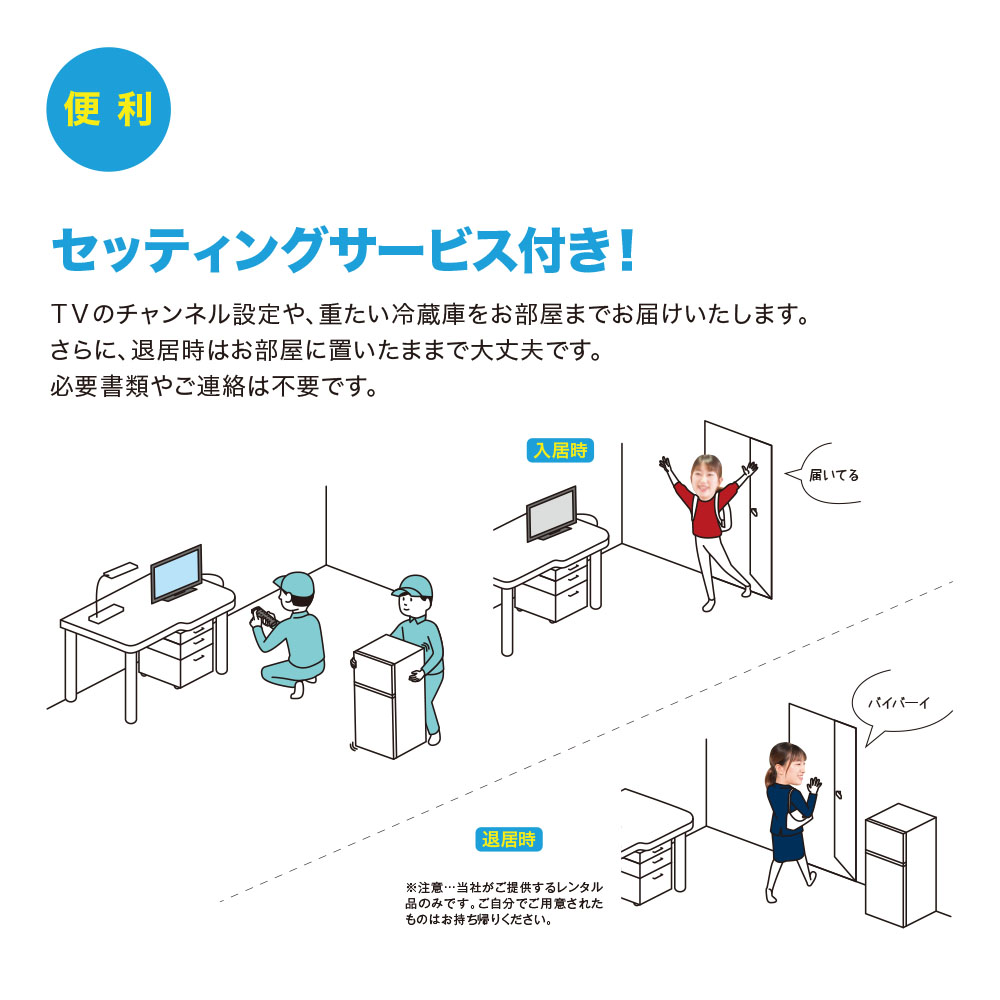 便利

セッティングサービス付き！

TVのチャンネル設定や、重たい冷蔵庫をお部屋までお届けいたします。
さらに、退居時はお部屋に置いたままで大丈夫です。
必要書類やご連絡は不要です。

入居時

届いてる

バイバーイ

退居時

※注意…当社がご提供するレンタル品のみです。ご自分でご用意されたものはお持ち帰りください。