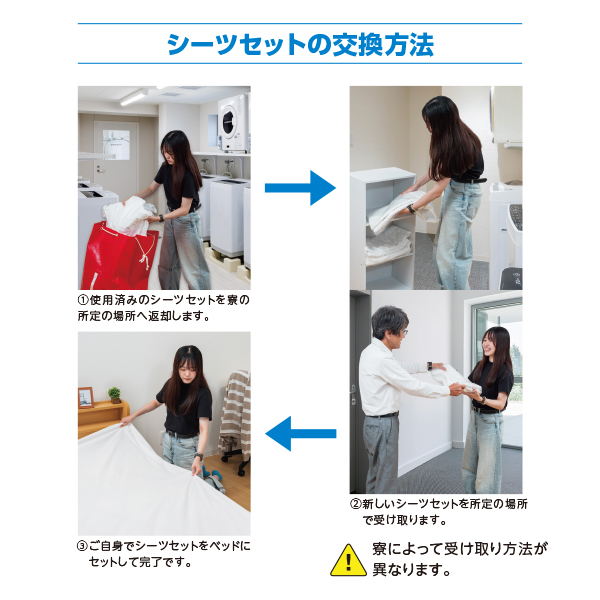 シーツセットの交換方法

①使用済みのシーツセットを寮の所定の場所へ返却します。

②新しいシーツセットを所定の場所で受け取ります。

③ご自身でシーツセットをベッドにセットして完了です。

!
寮によって受け取り方法が異なります。